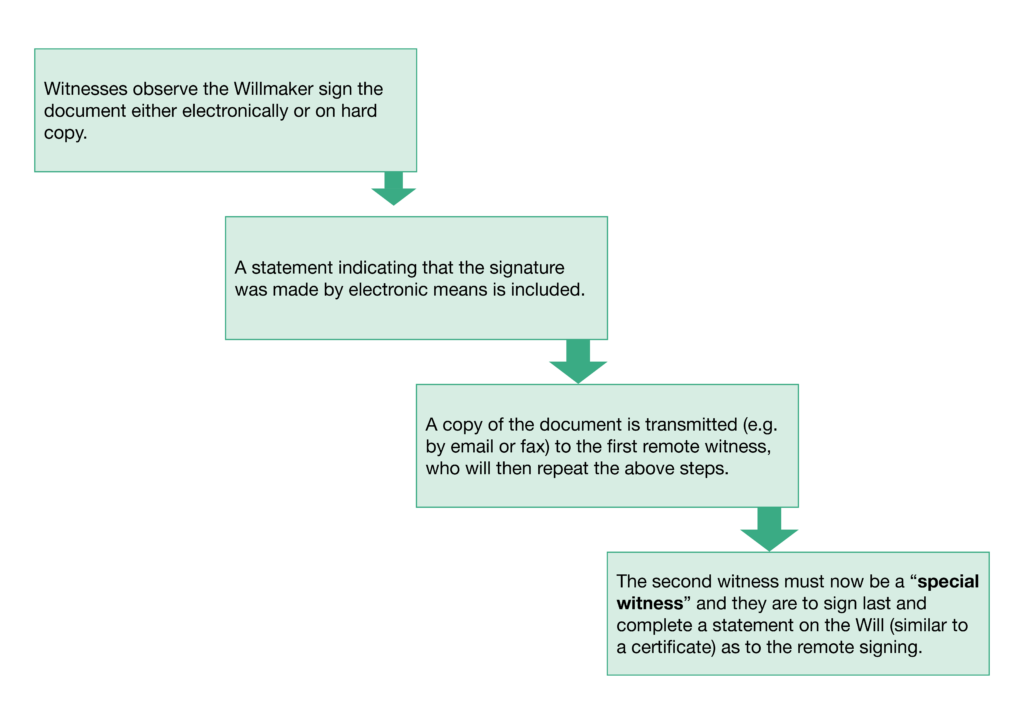 Witnesses observe the Willmaker sign the document either electronically or on hard copy.

A statement indicating that the signature was made by electronic means is included.

A copy of the document is transmitted (e.g. by email or fax) to the first remote witness, who will then repeat the above steps.

The second witness must now be a “special witness” and they are to sign last and complete a statement on the Will (similar to a certificate) as to the remote signing.